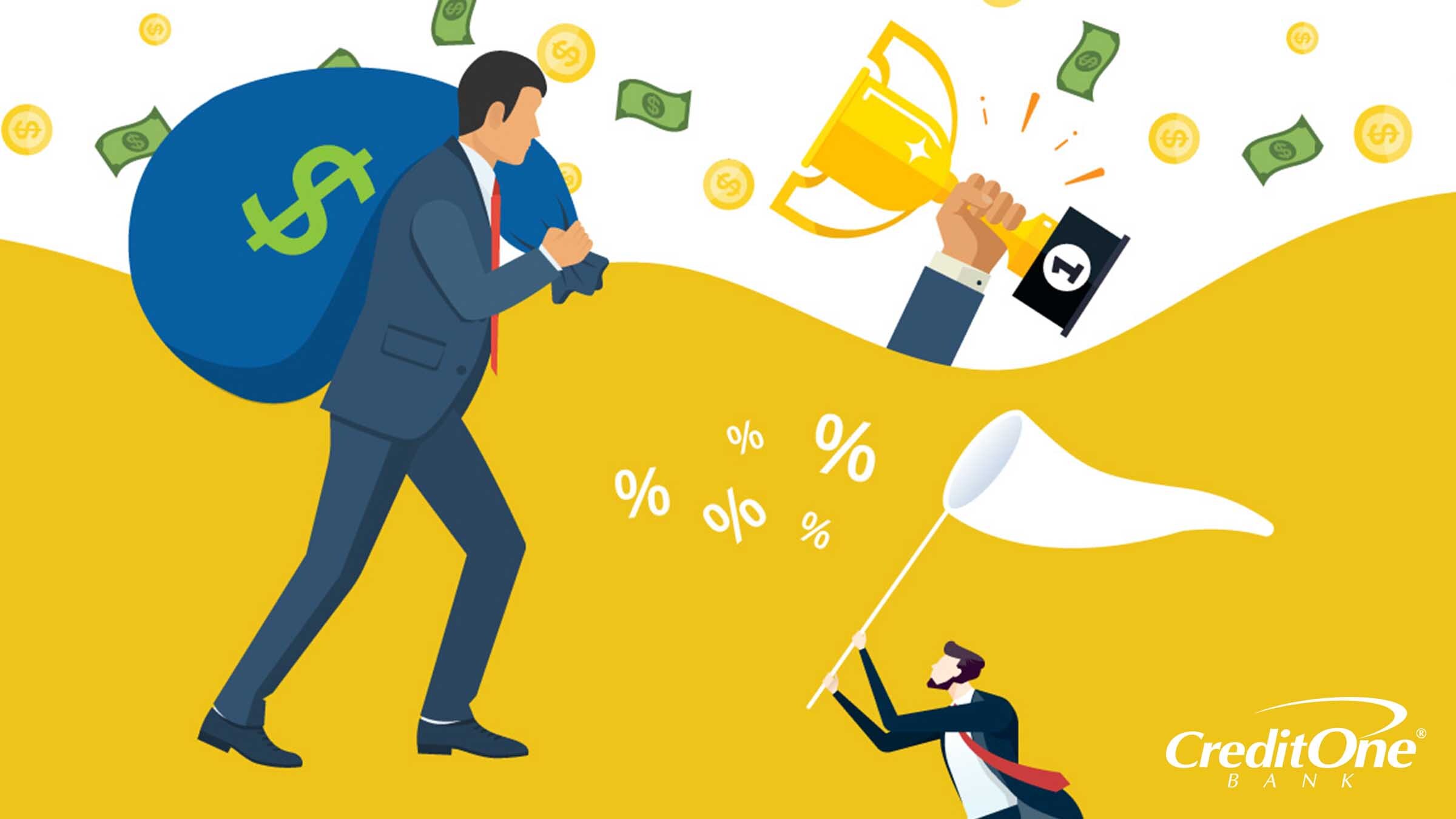 $
1
%
%
%
%
%
CreditOne®
BANK